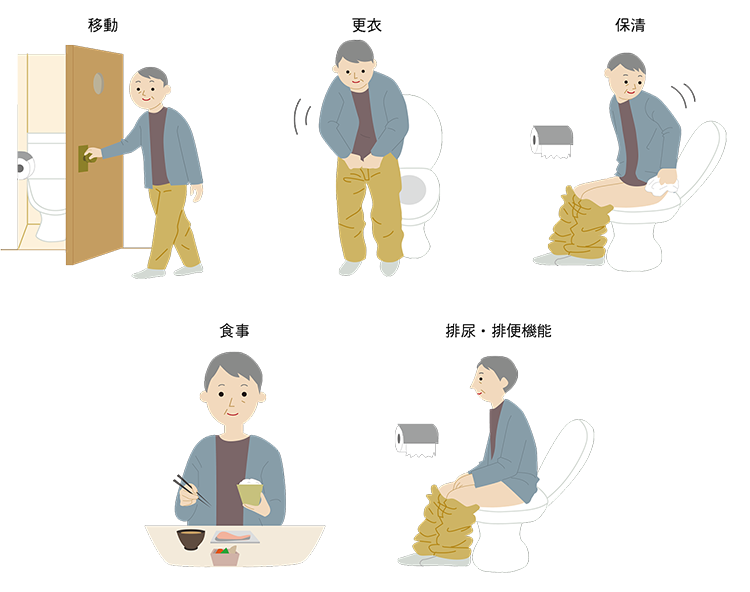 移動

更衣

保清

食事

排尿・排便機能